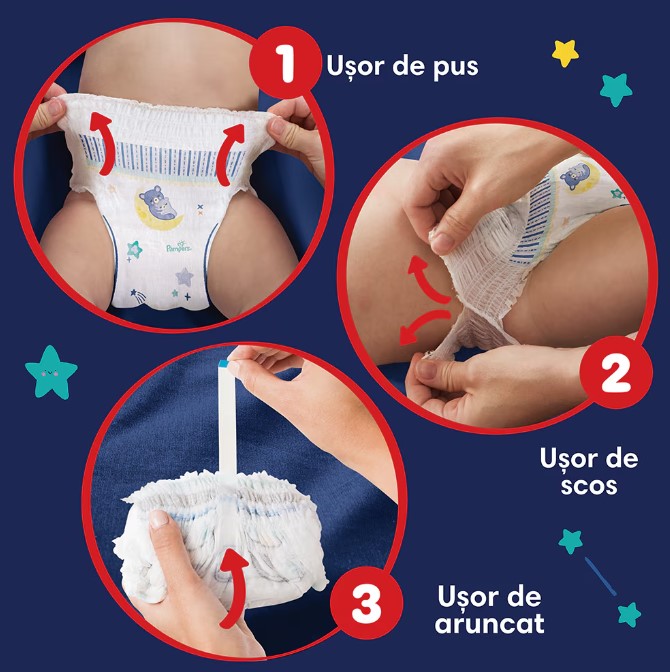 1 Ușor de pus

Pampers

2

Ușor de scos

3 Ușor de aruncat