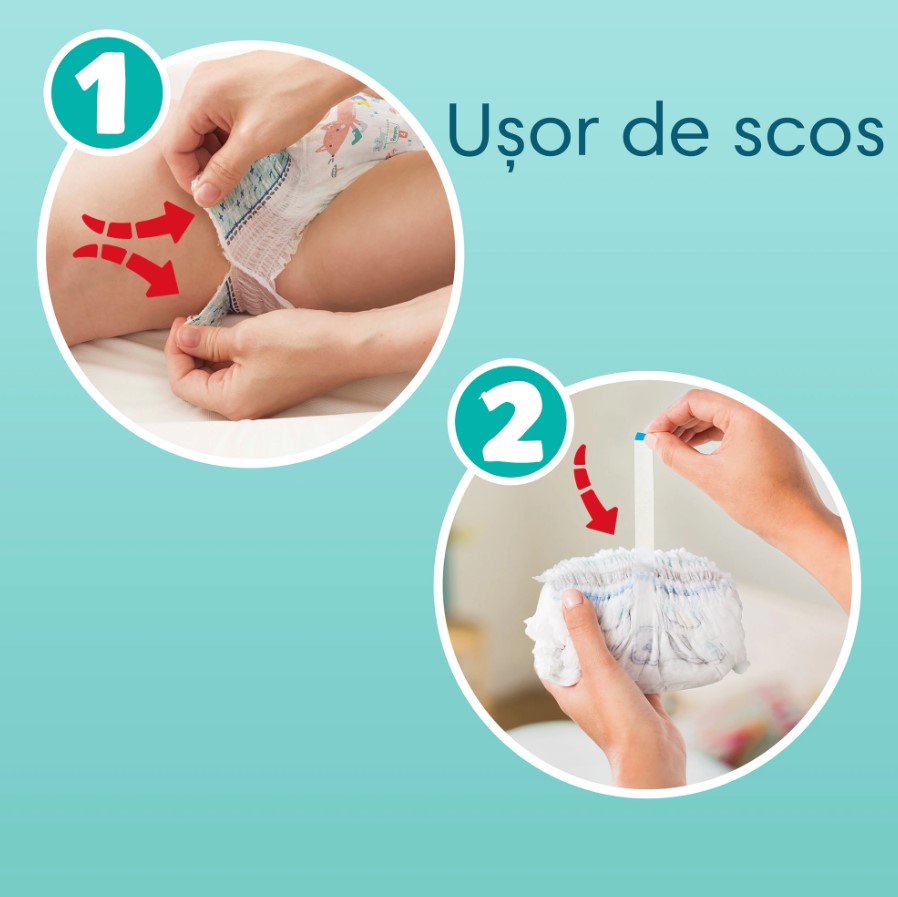 1

Ușor de scos

2