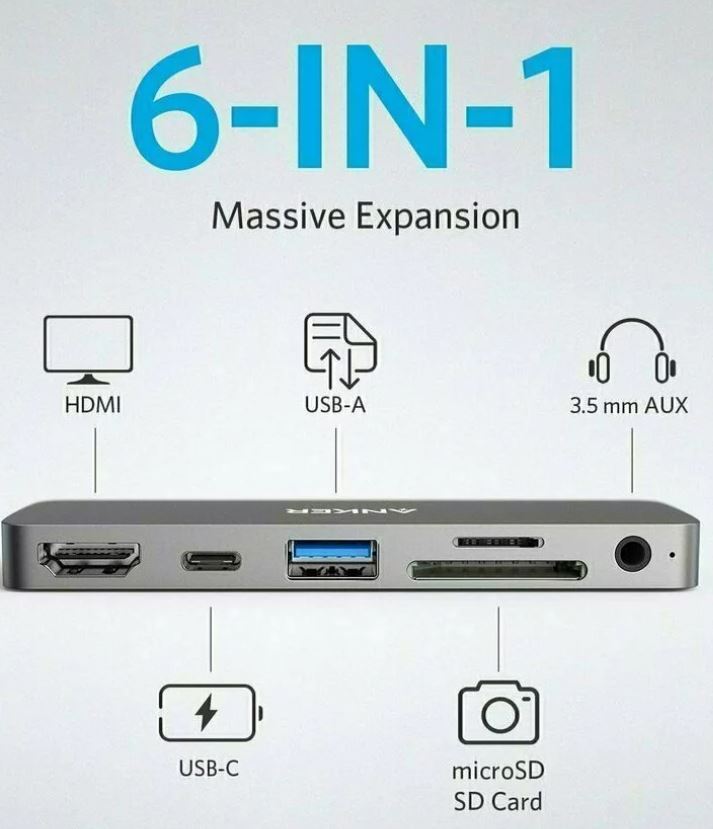 6-IN-1

Massive Expansion

HDMI

USB-A

3.5 mm AUX

ANKER

USB-C

microSD
SD Card