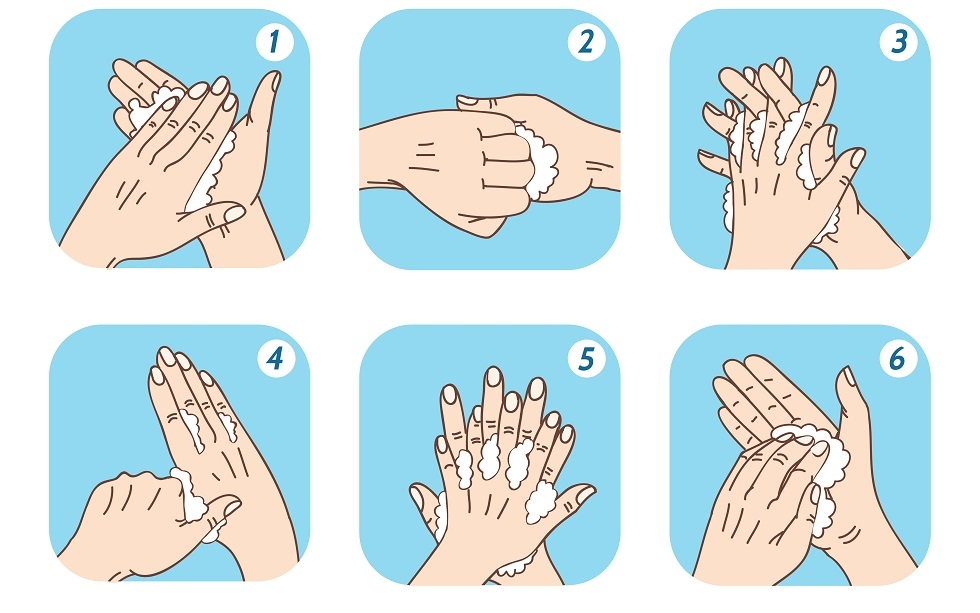 1

2

3

4

5

6