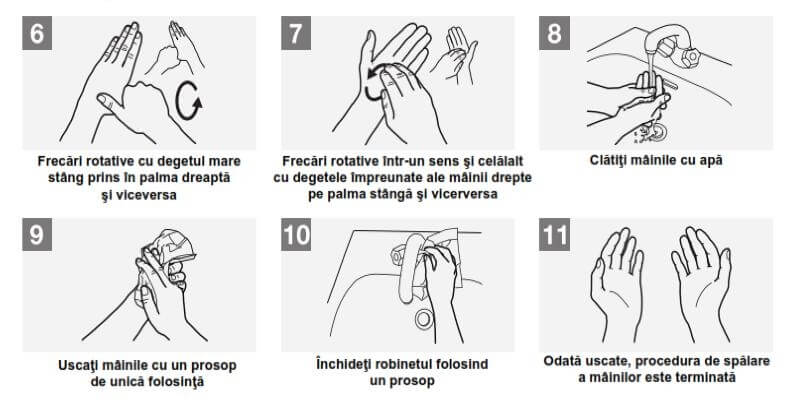 6

Frecări rotative cu degetul mare stâng prins în palma dreaptă şi viceversa

7

Frecări rotative într-un sens şi celălalt cu degetele împreunate ale mâinii drepte pe palma stângă şi vicerversa

8

Clătiţi mâinile cu apă

9

Uscaţi mâinile cu un prosop de unică folosinţă

10

Închideţi robinetul folosind un prosop

11

Odată uscate, procedura de spălare a mâinilor este terminată