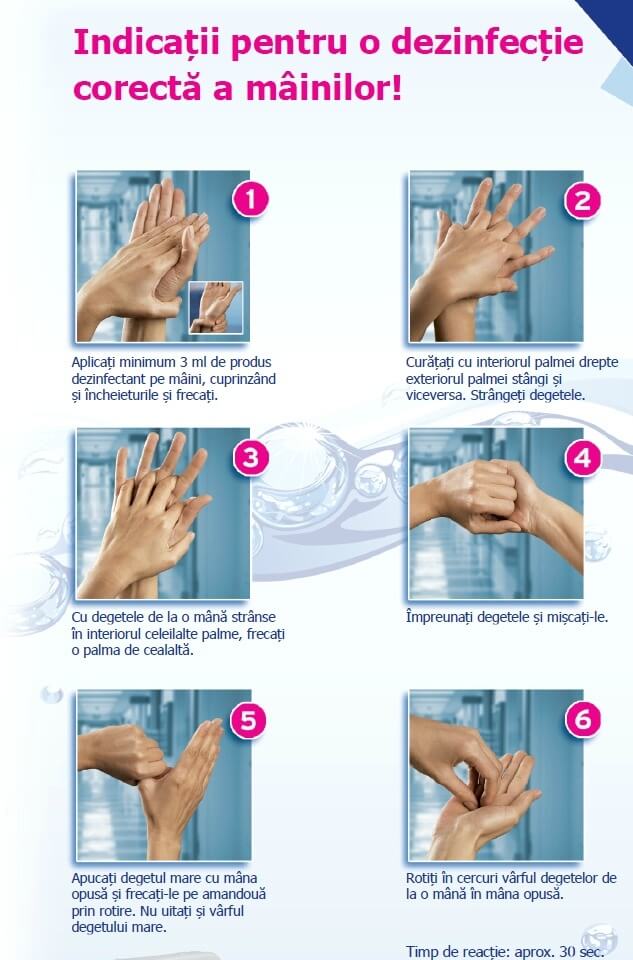 Indicații pentru o dezinfecție corectă a mâinilor!

1

Aplicați minimum 3 ml de produs dezinfectant pe mâini, cuprinzând și încheieturile și frecați.

2

Curățați cu interiorul palmei drepte exteriorul palmei stângi și viceversa. Strângeți degetele.

3

Cu degetele de la o mână strânse în interiorul celeilalte palme, frecați o palma de cealaltă.

4

Împreunați degetele și mișcați-le.

5

Apucați degetul mare cu mâna opusă și frecați-le pe amandouă prin rotire. Nu uitați și vârful degetului mare.

6

Rotiți în cercuri vârful degetelor de la o mână în mâna opusă.

Timp de reacție: aprox. 30 sec.